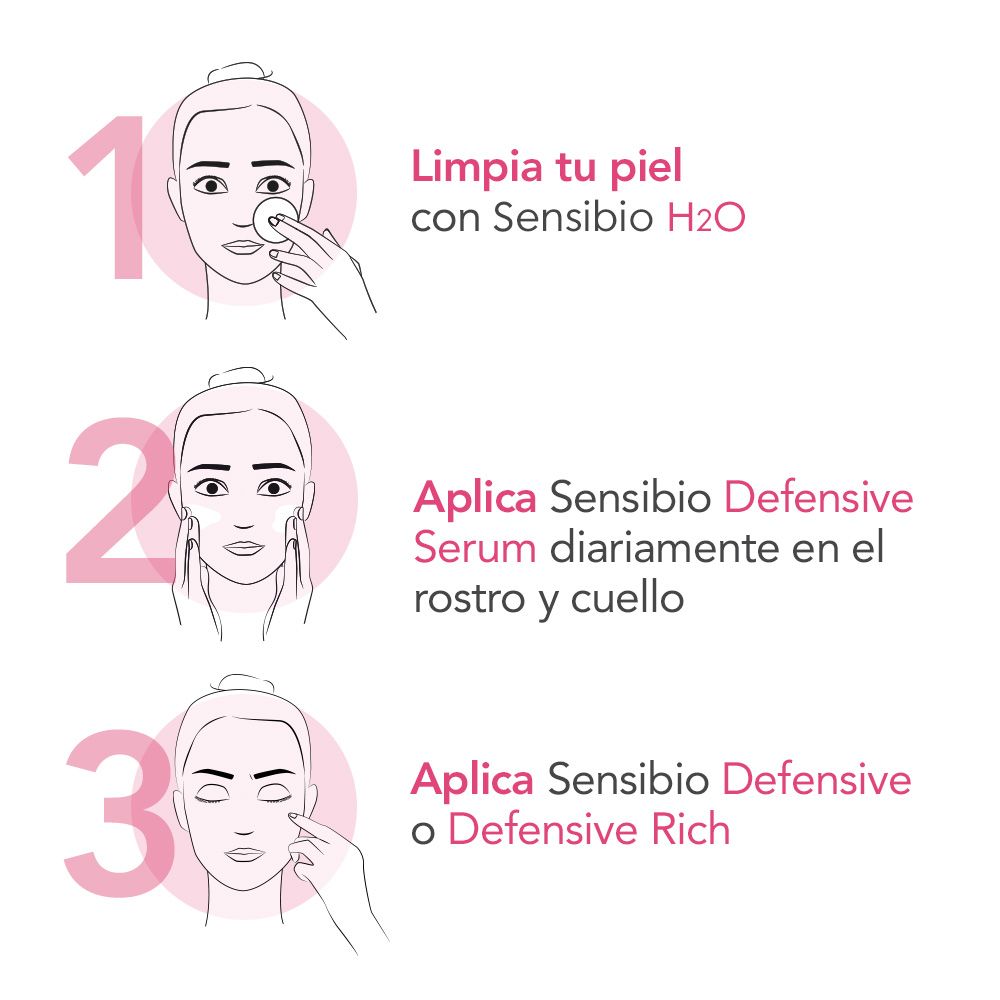 1

Limpia tu piel
con Sensibio $H_2O$

2

Aplica Sensibio Defensive Serum diariamente en el rostro y cuello

3

Aplica Sensibio Defensive o Defensive Rich